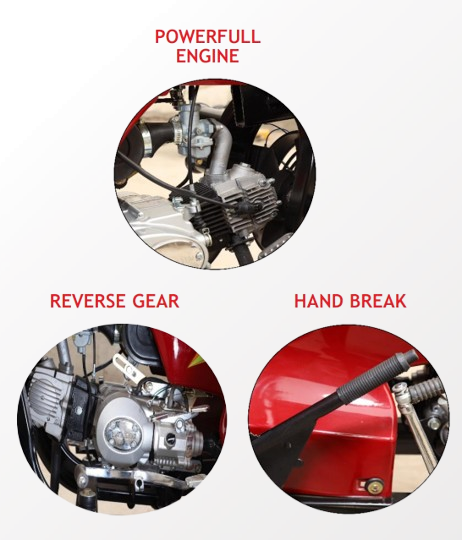 POWERFULL ENGINE

REVERSE GEAR

HAND BREAK